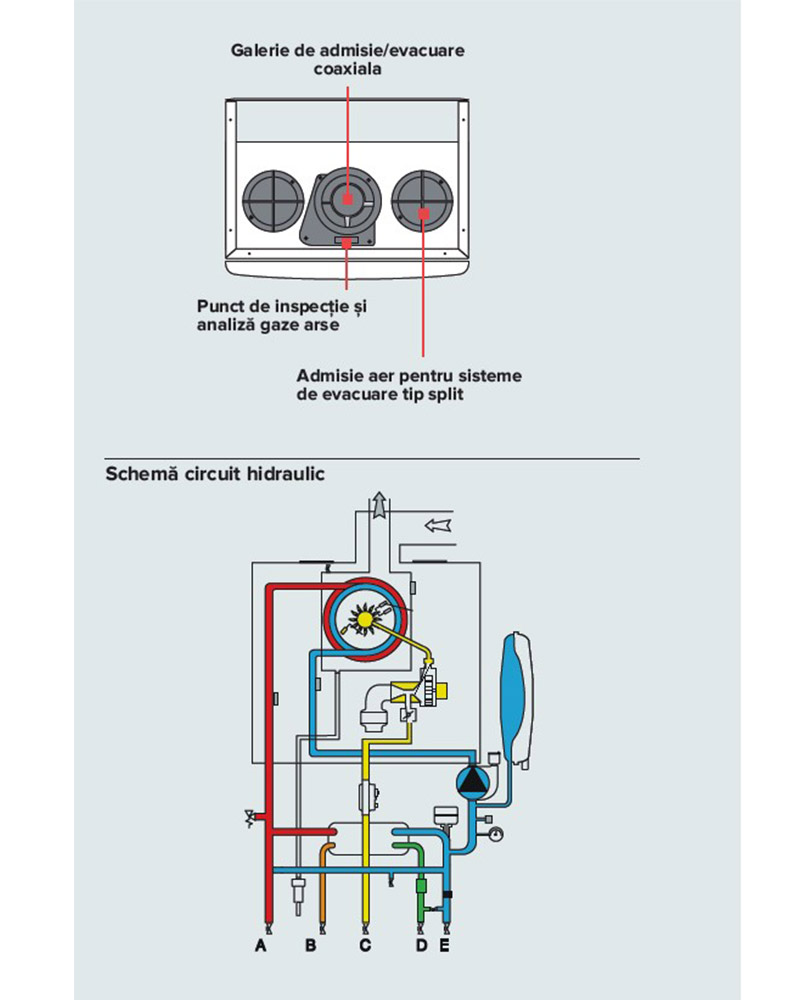 Galerie de admisie/evacuare coaxiala

Punct de inspecție și analiză gaze arse

Admisie aer pentru sisteme de evacuare tip split

Schemă circuit hidraulic

A B C D E